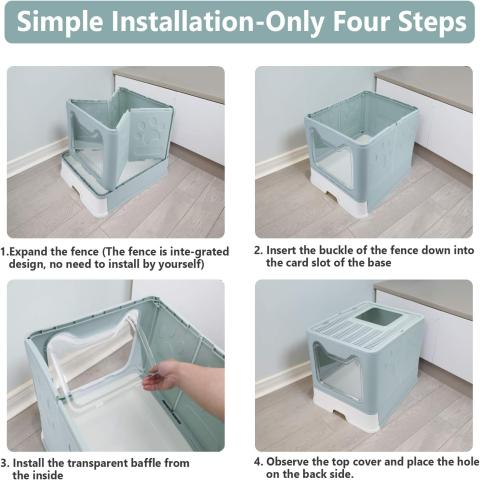 Simple Installation-Only Four Steps

1.Expand the fence (The fence is inte-grated design, no need to install by yourself)

2. Insert the buckle of the fence down into the card slot of the base

3. Install the transparent baffle from the inside

4. Observe the top cover and place the hole on the back side.